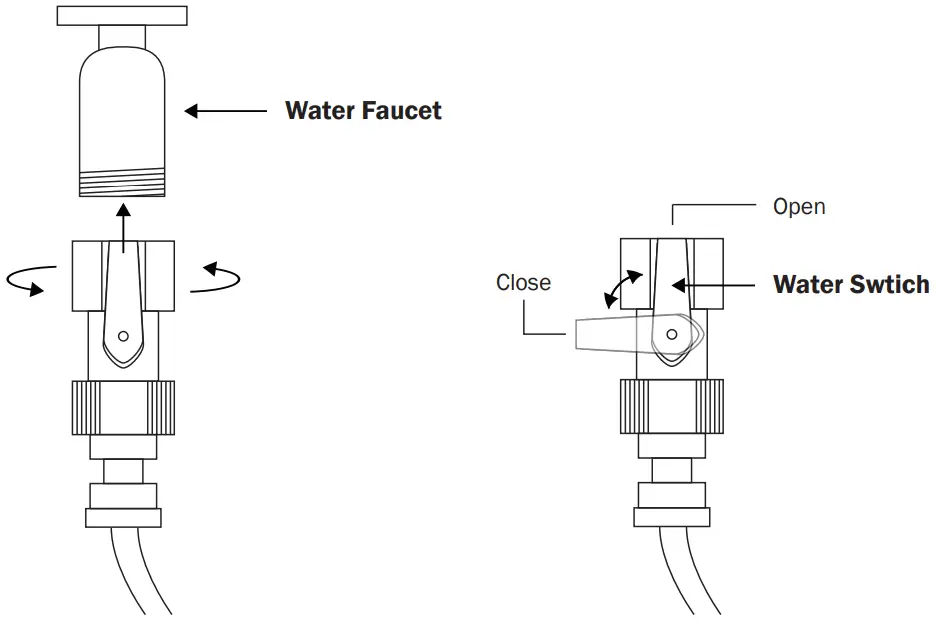 Water Faucet

Open

Close

Water Swtich