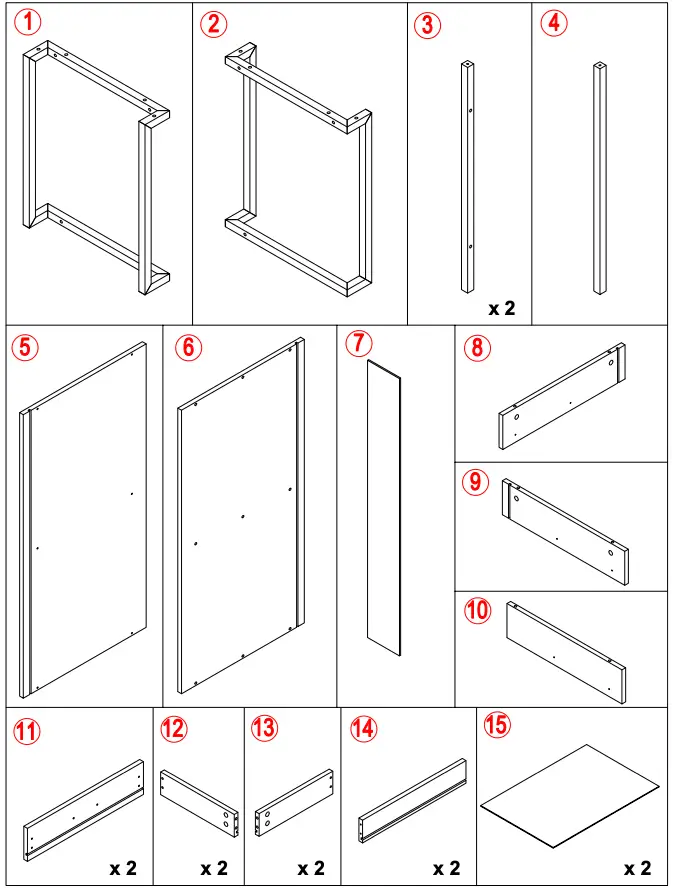 1

2

3

x 2

4

5

6

7

8

9

10

11

x 2

12

x 2

13

x 2

14

x 2

15

x 2