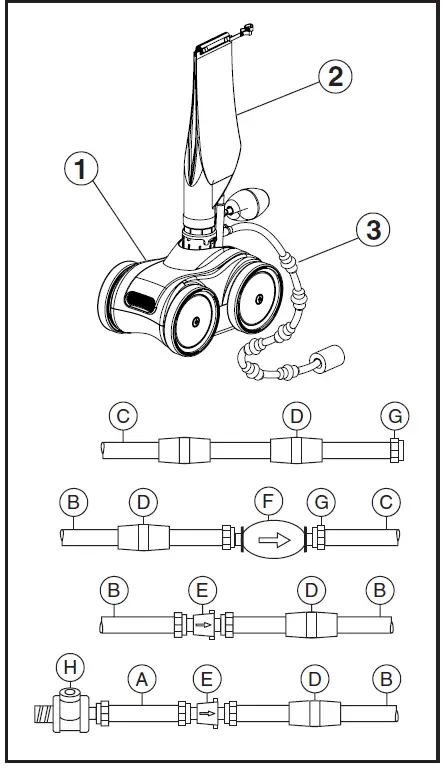 2
1
3
C D G
B D F G C
B E D B
H A E D B