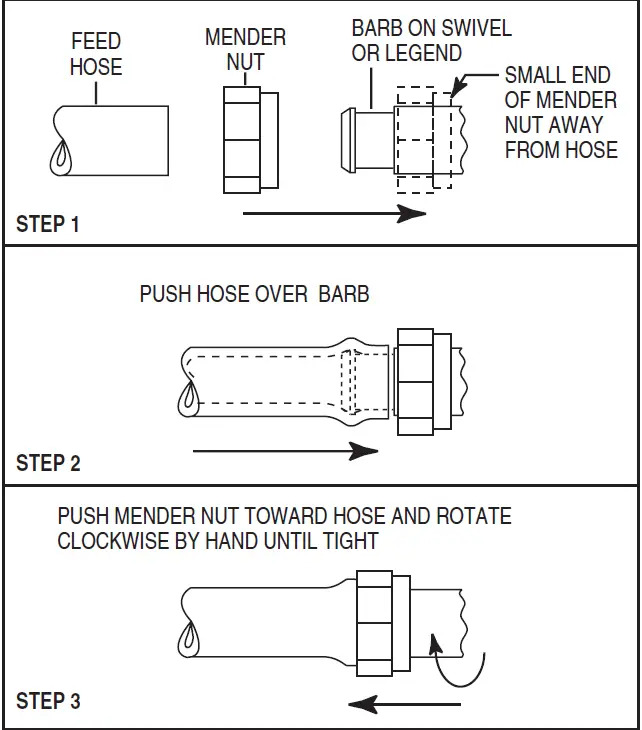 FEED HOSE

MENDER NUT

BARB ON SWIVEL OR LEGEND

SMALL END OF MENDER NUT AWAY FROM HOSE

STEP 1

PUSH HOSE OVER BARB

STEP 2

PUSH MENDER NUT TOWARD HOSE AND ROTATE CLOCKWISE BY HAND UNTIL TIGHT

STEP 3