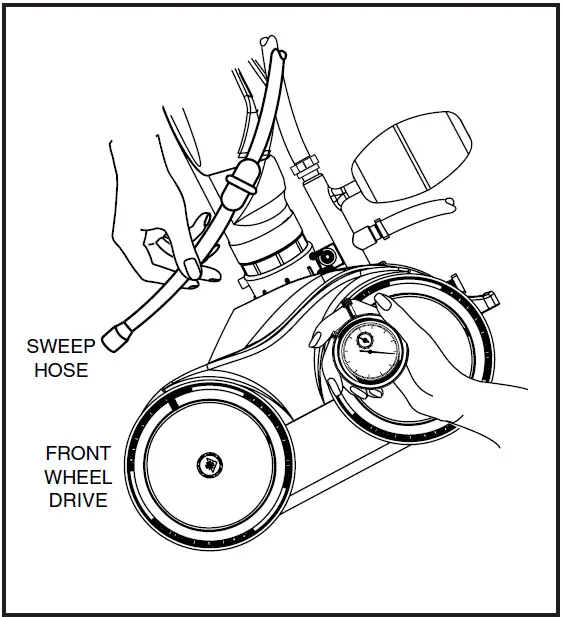 SWEEP HOSE

FRONT WHEEL DRIVE