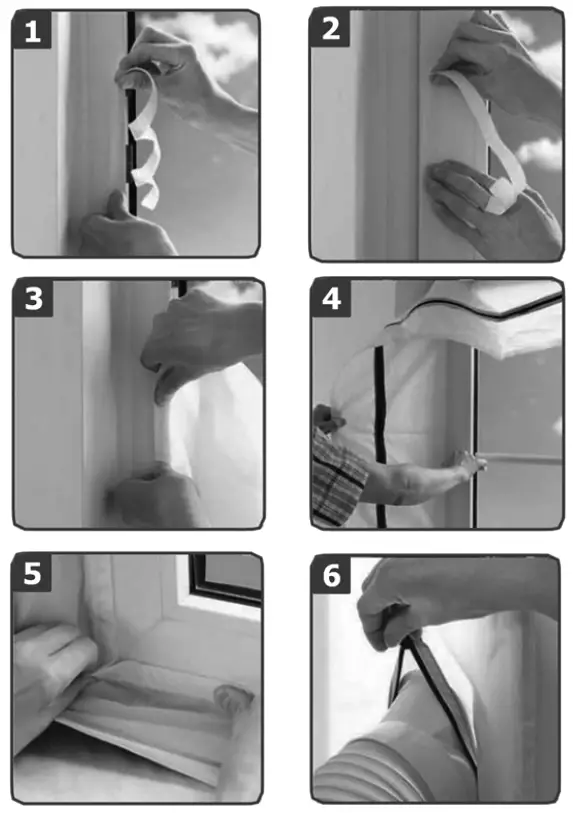 1

2

3

4

5

6