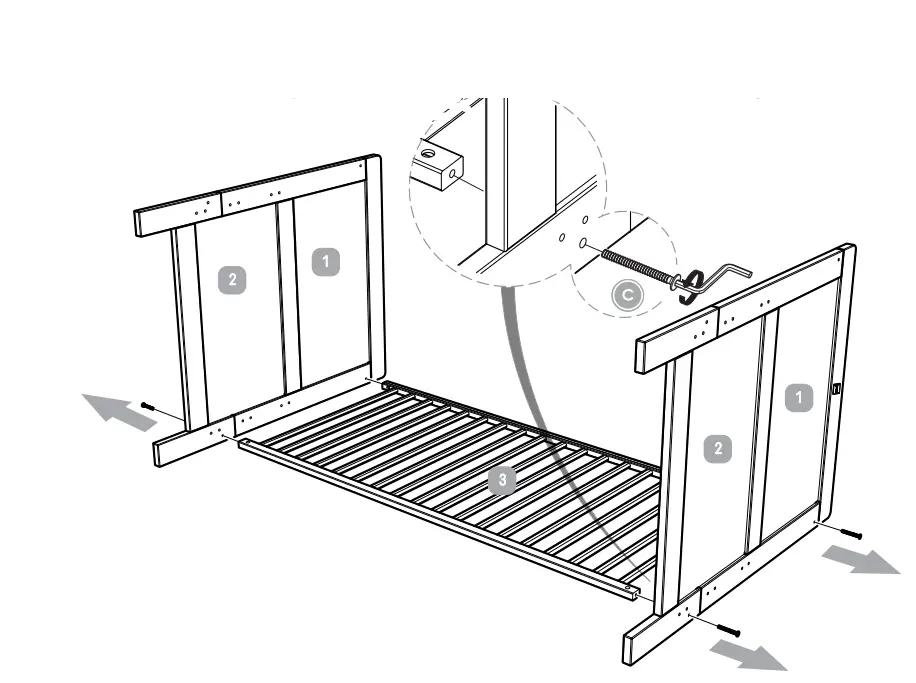 2
1
C
1
2
3