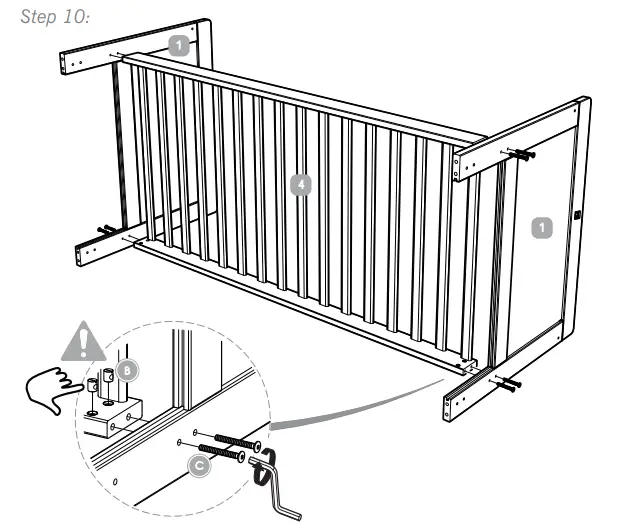 Step 10:

1

4

1

B

C