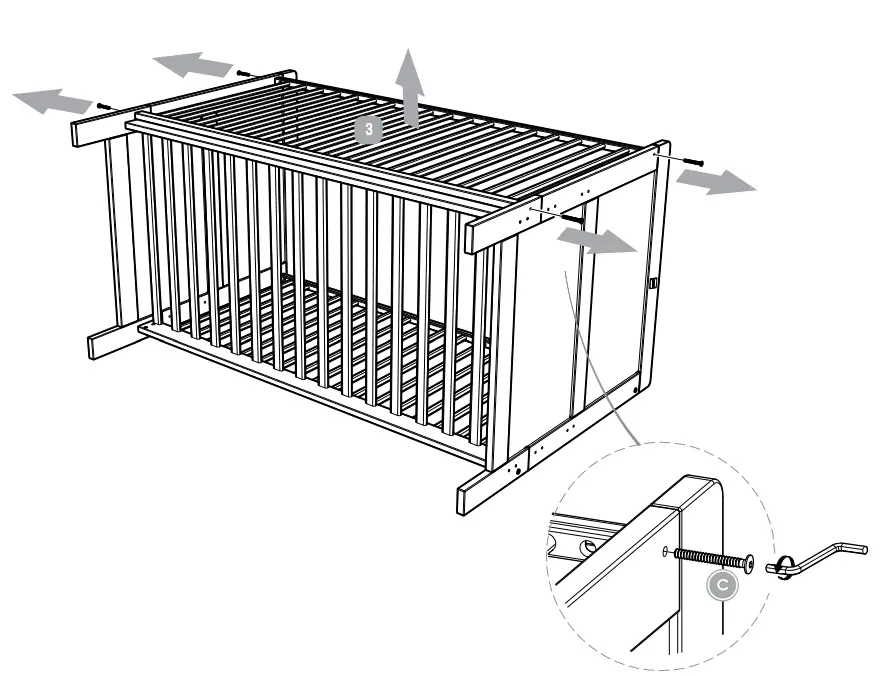 3

C