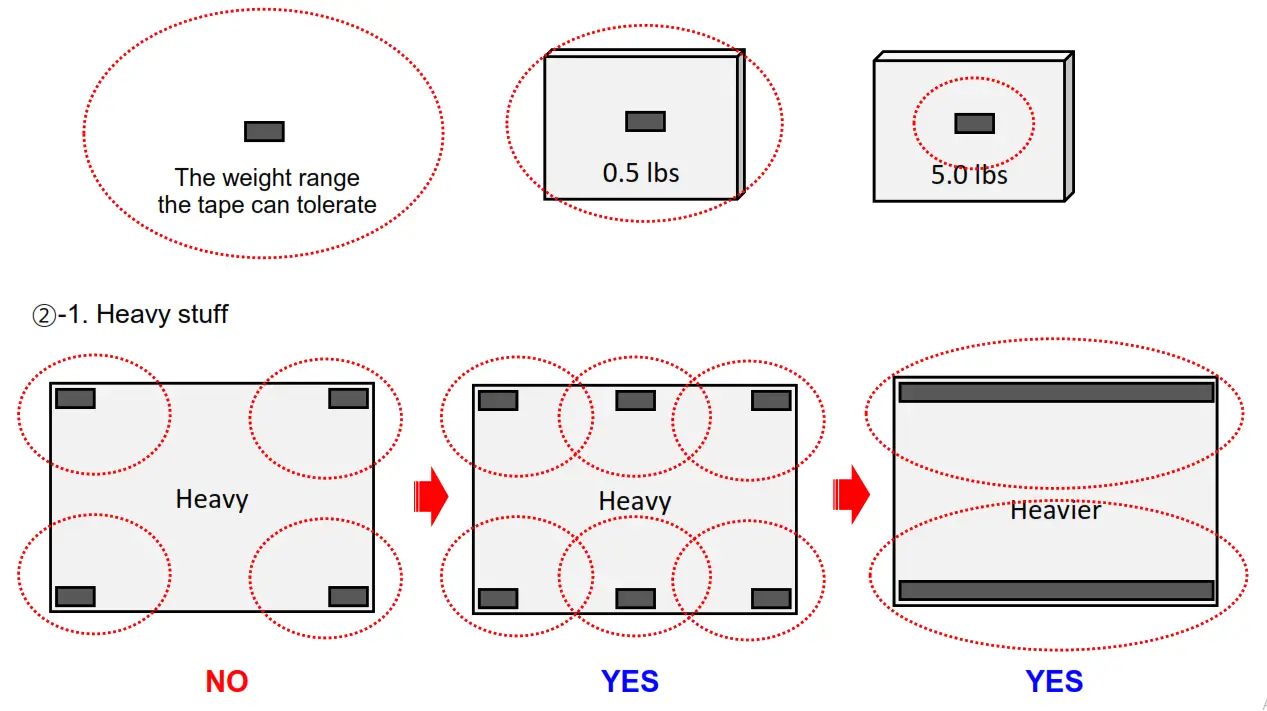 The weight range the tape can tolerate

0.5 lbs

5.0 lbs

②-1. Heavy stuff

Heavy

Heavy

Heavier

NO

YES

YES