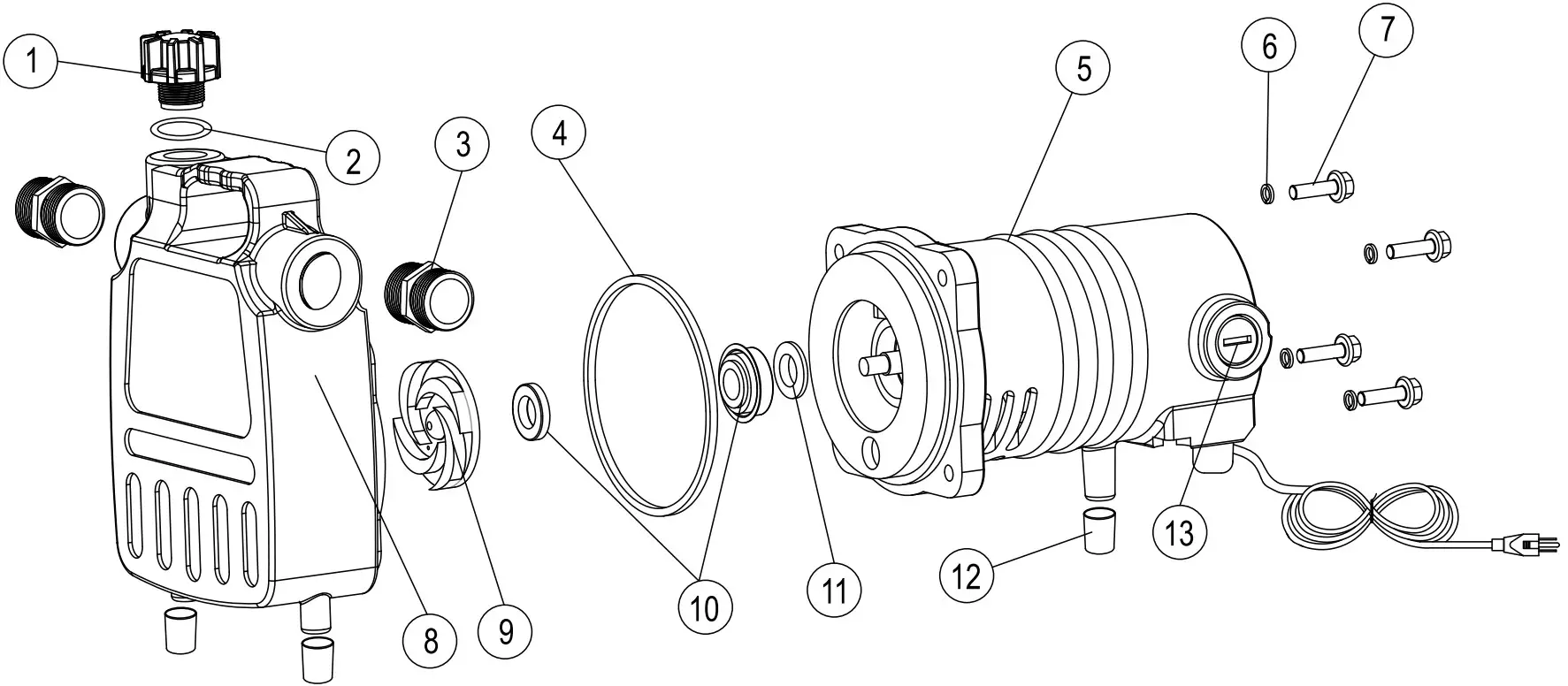 1
2
3
4
5
6
7
8
9
10
11
12
13