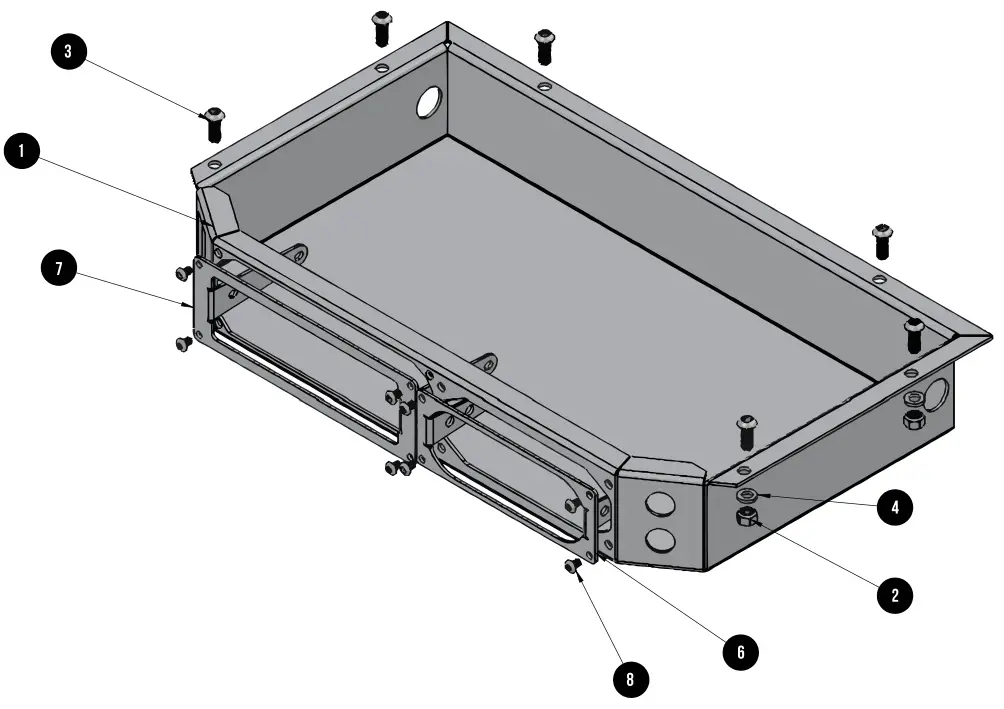 3
1
7
4
2
6
8