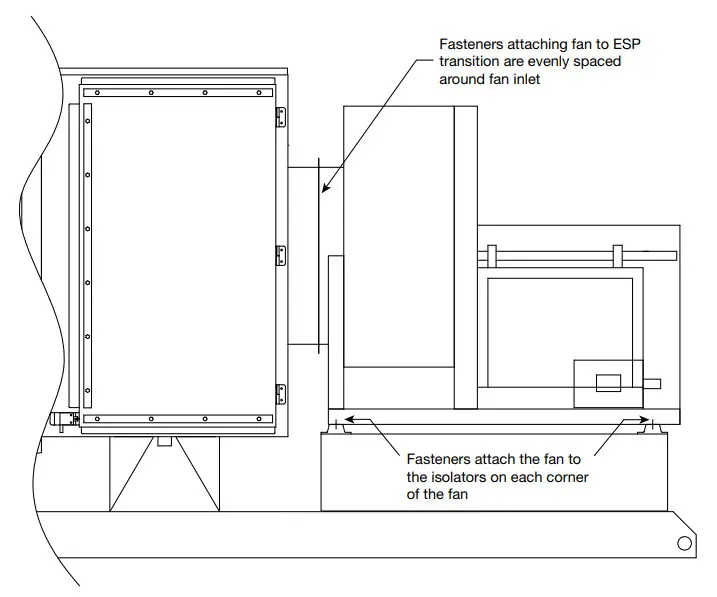 Fasteners attaching fan to ESP transition are evenly spaced around fan inlet

Fasteners attach the fan to the isolators on each corner of the fan