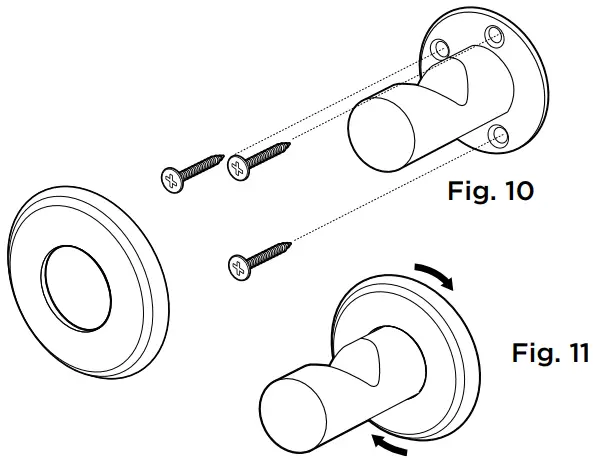 Fig. 10

Fig. 11