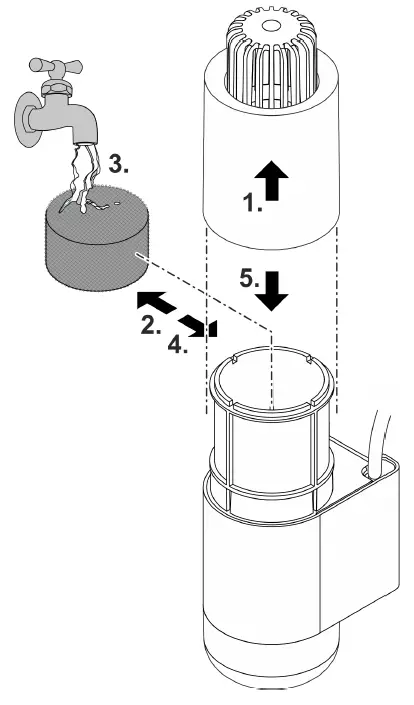 3.
1.
5.
2.
4.