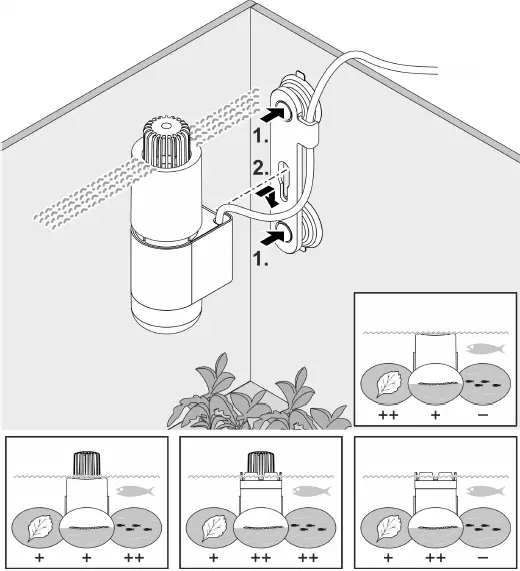 1.
2.
1.

++ + −

+ + ++

+ ++ ++

+ ++ −