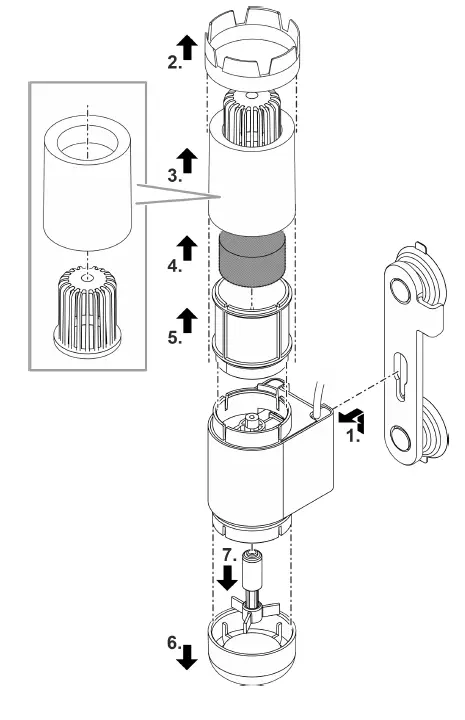 2.
3.
4.
5.
1.
7.
6.