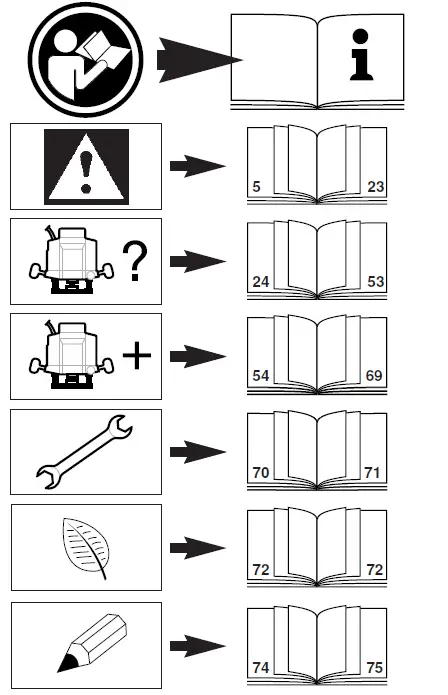 i

5 23

?

24 53

+

54 69

70 71

72 72

74 75