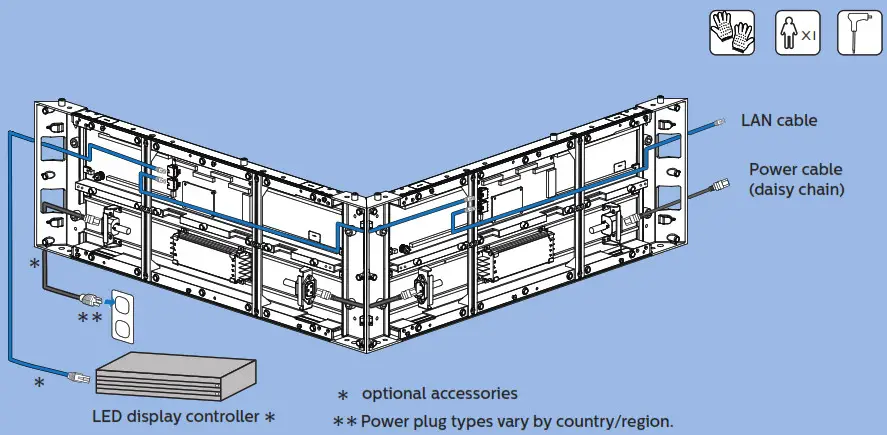 x1

LAN cable

Power cable
(daisy chain)

*

**

*

LED display controller *

* optional accessories

** Power plug types vary by country/region.