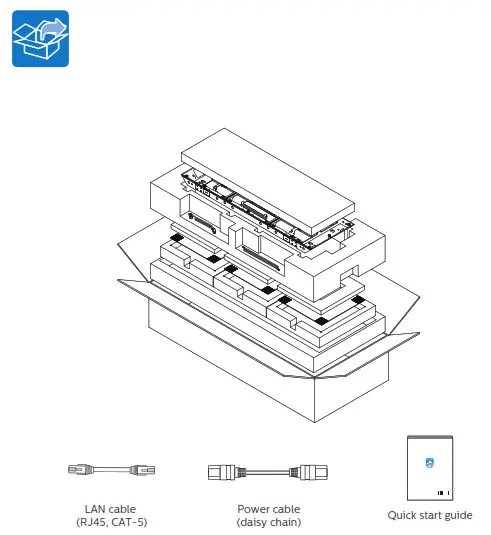 LAN cable
(RJ45, CAT-5)

Power cable
(daisy chain)

Quick start guide