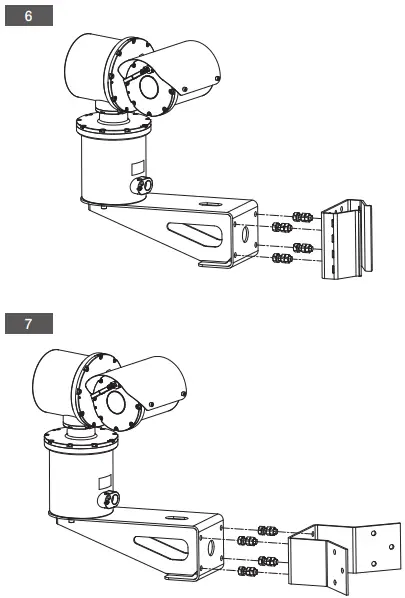 6

7