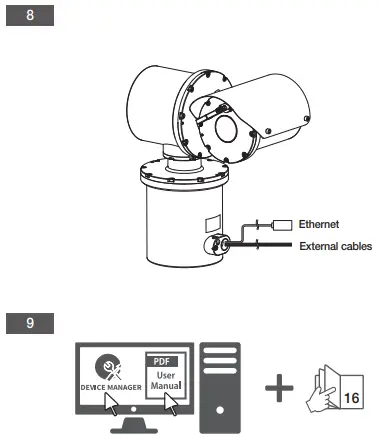 8

Ethernet
External cables

9

DEVICE MANAGER
PDF
User Manual
16