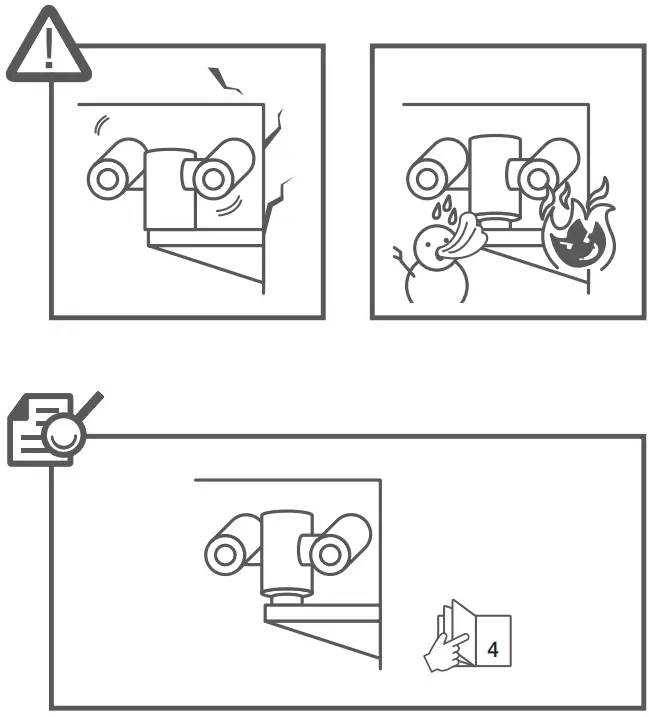 !

4