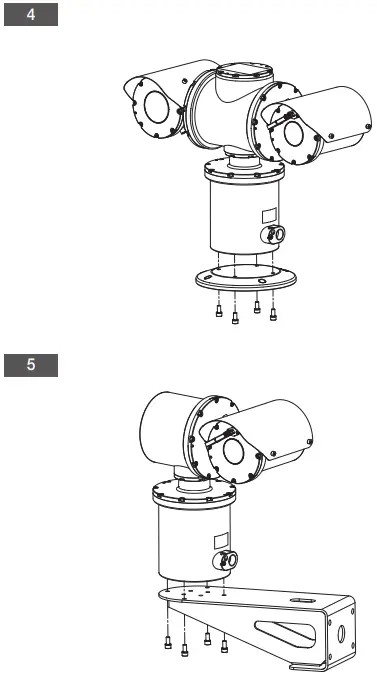 4

5