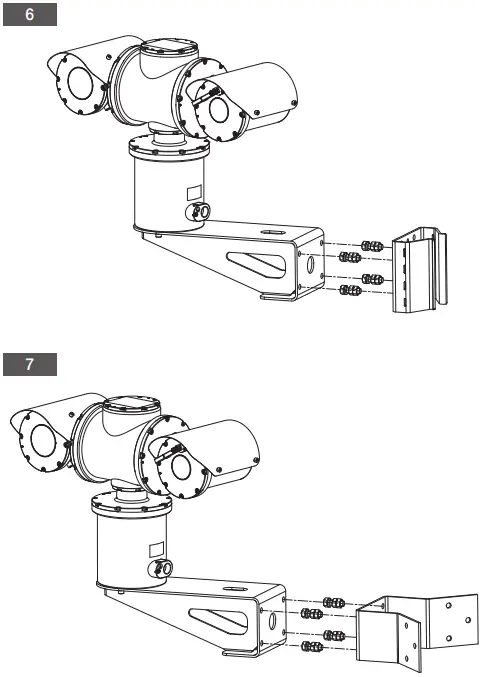 6

7