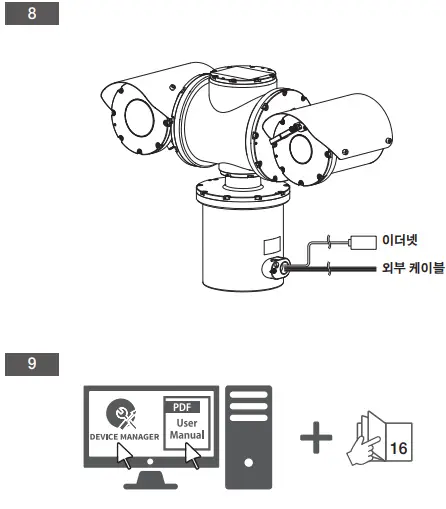 8

이더넷

외부 케이블

9

DEVICE MANAGER

PDF

User Manual

16