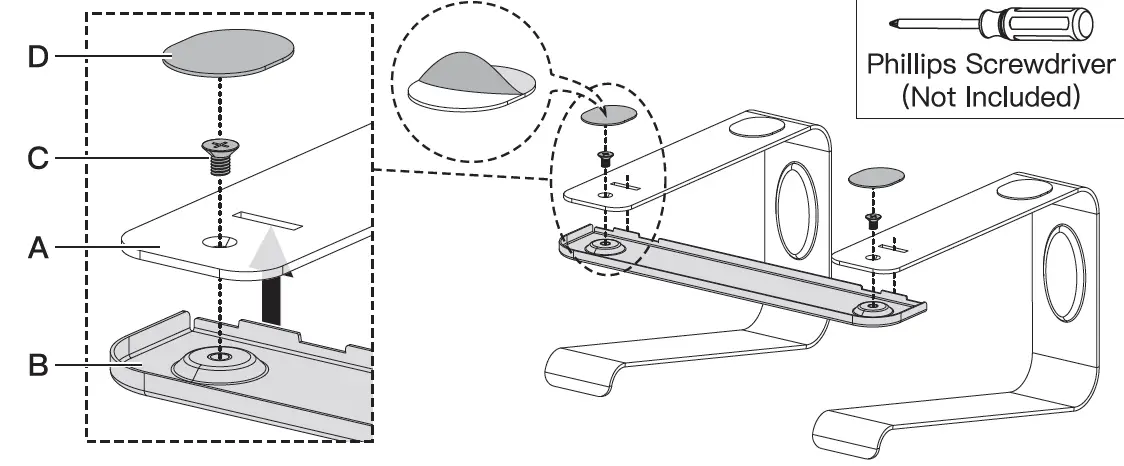 D
C
A
B
Phillips Screwdriver
(Not Included)