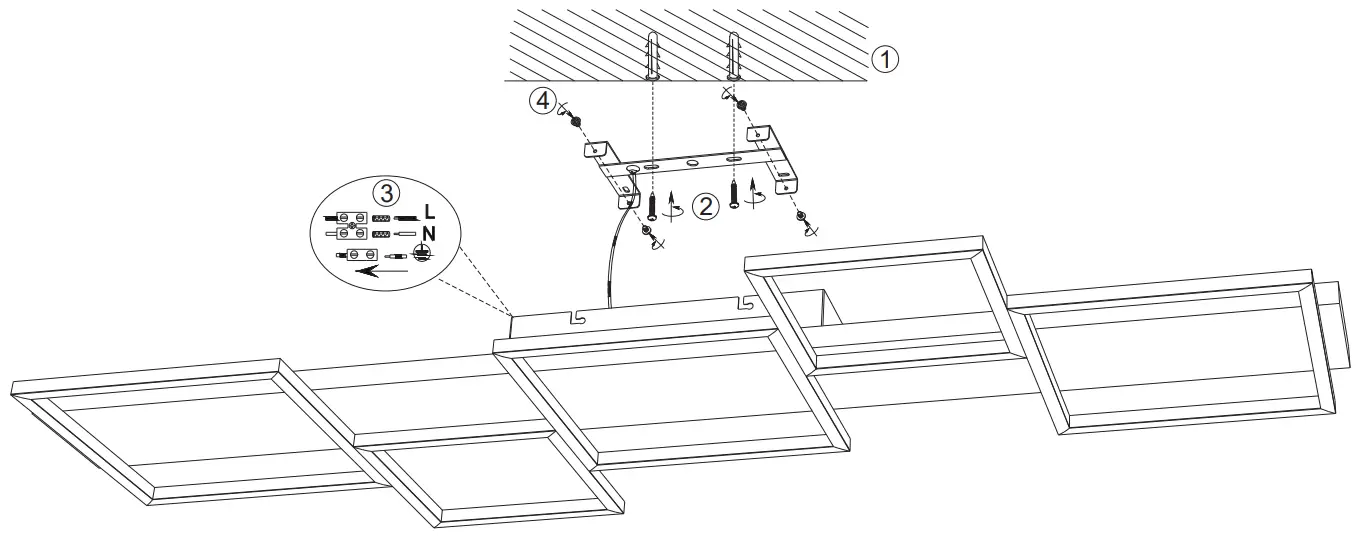 1
4
2
3
L
N