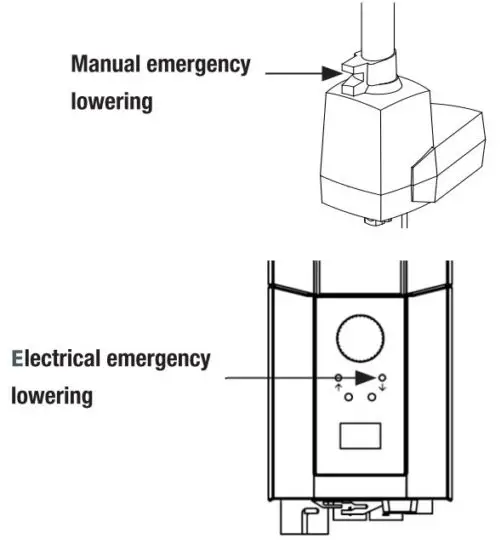 Manual emergency lowering

Electrical emergency lowering