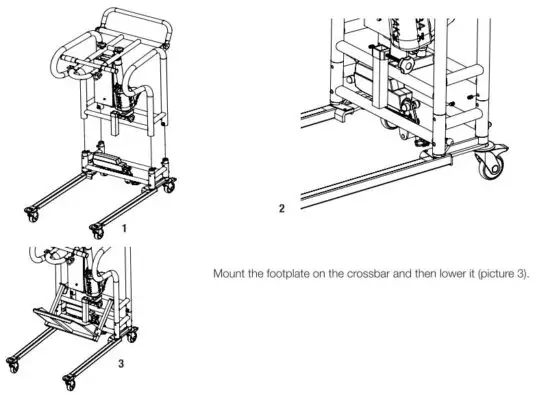 1

2

3

Mount the footplate on the crossbar and then lower it (picture 3).