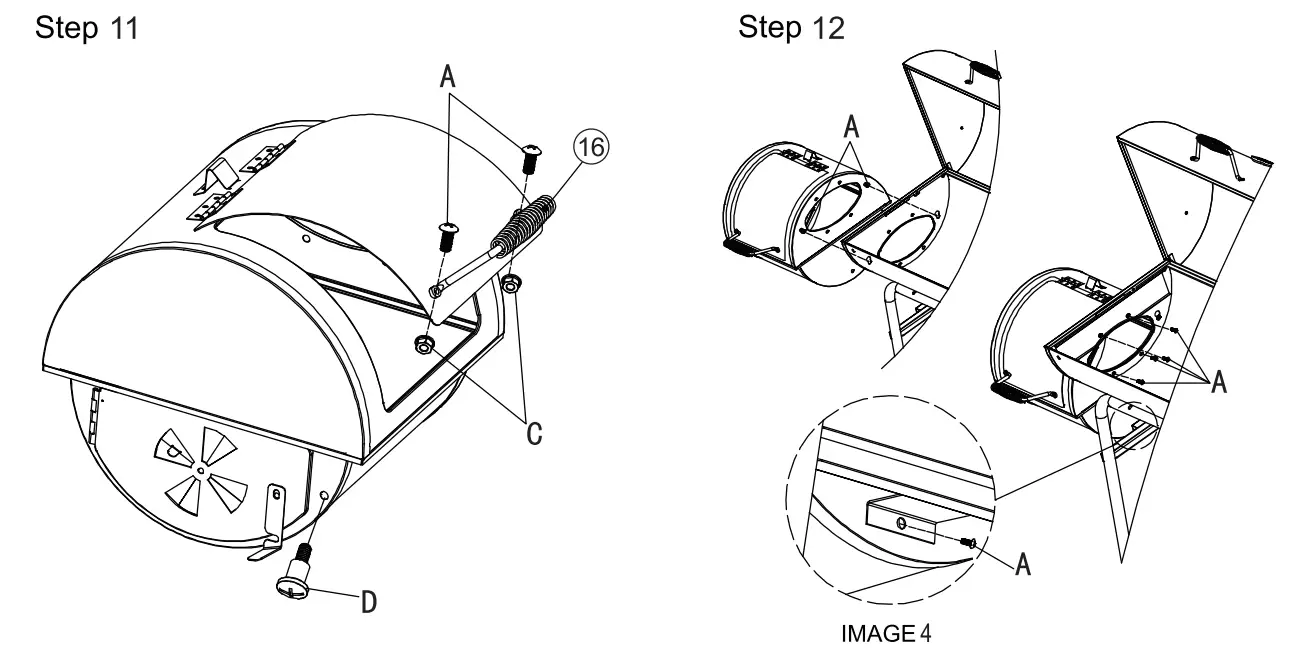 Step 11

A
16
C
D

Step 12

A
A
A

IMAGE 4