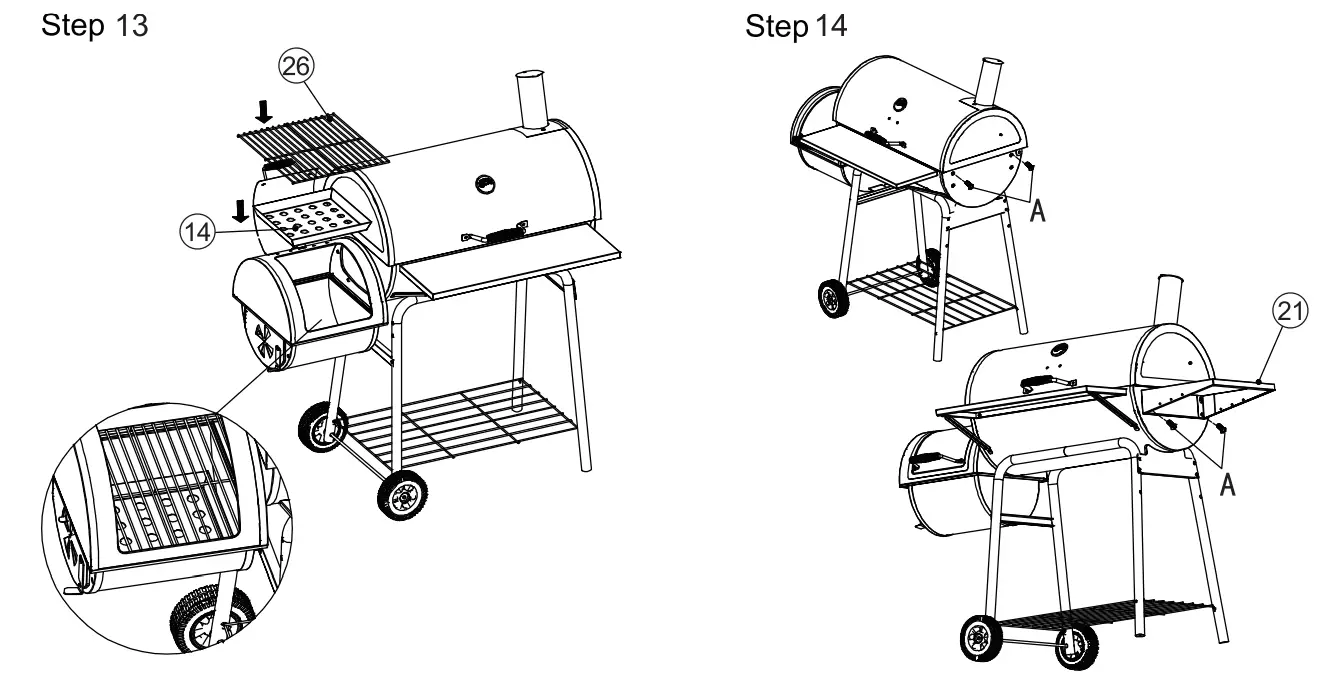 Step 13

26

14

Step 14

A

21

A