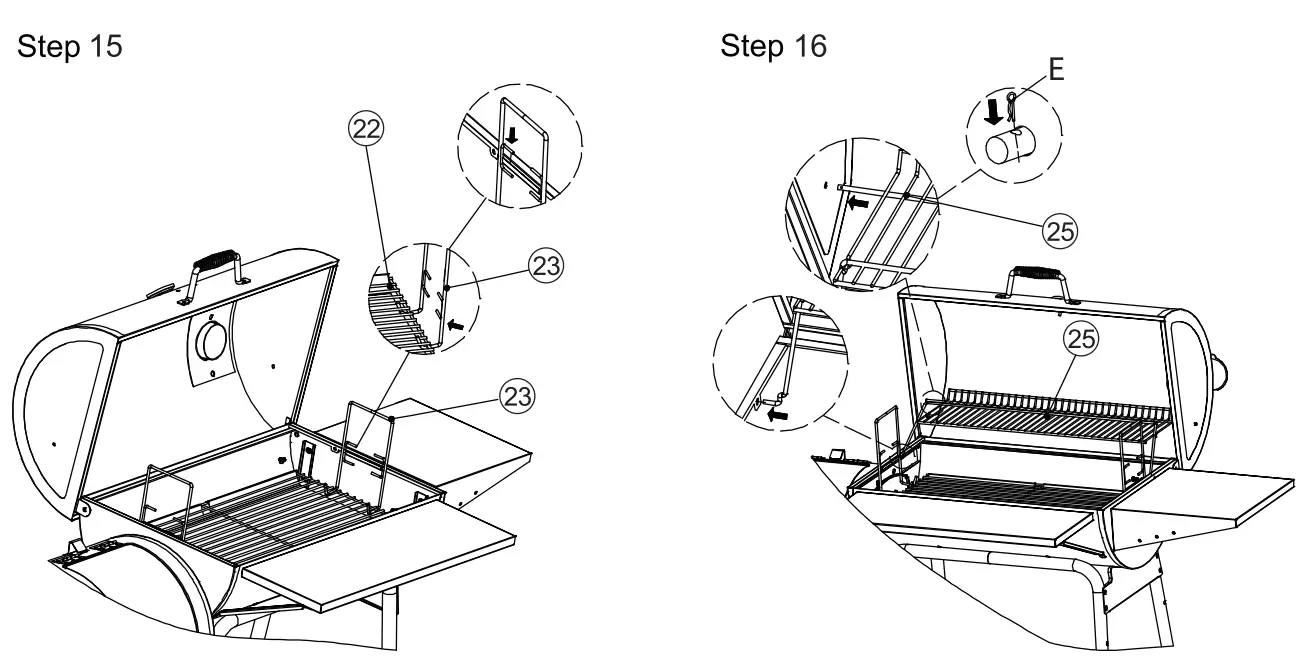 Step 15

22

23

23

Step 16

E

25

25