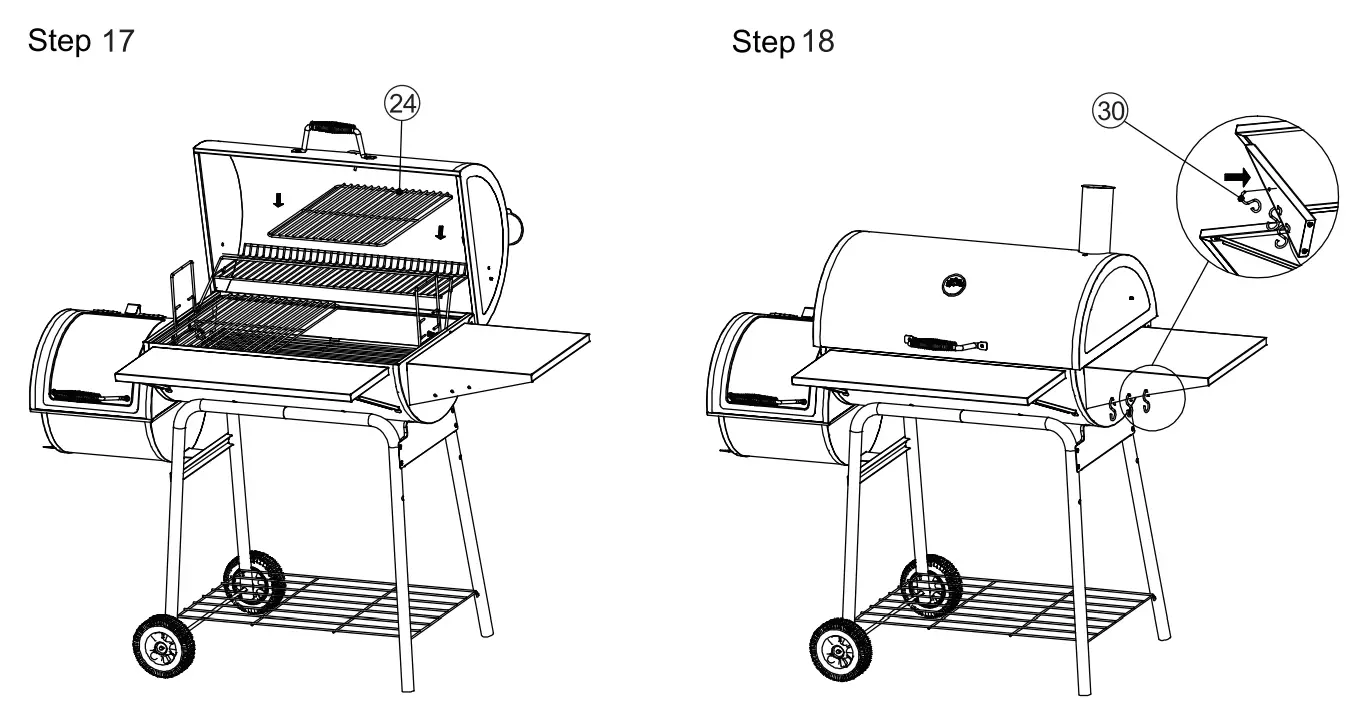 Step 17

24

Step 18

30