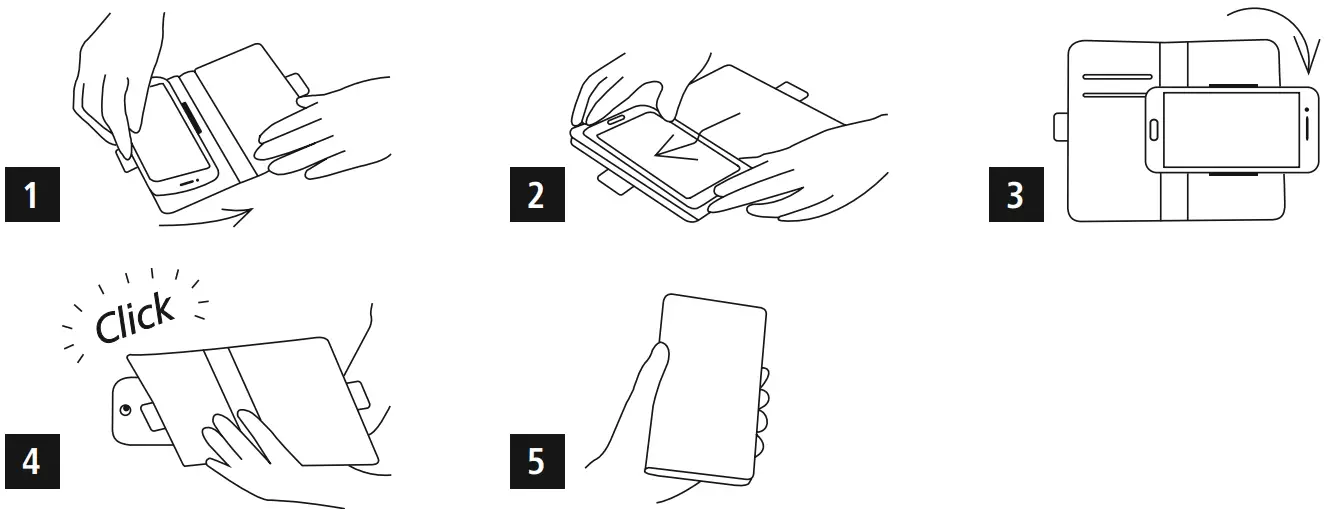 1

2

3

Click

4

5