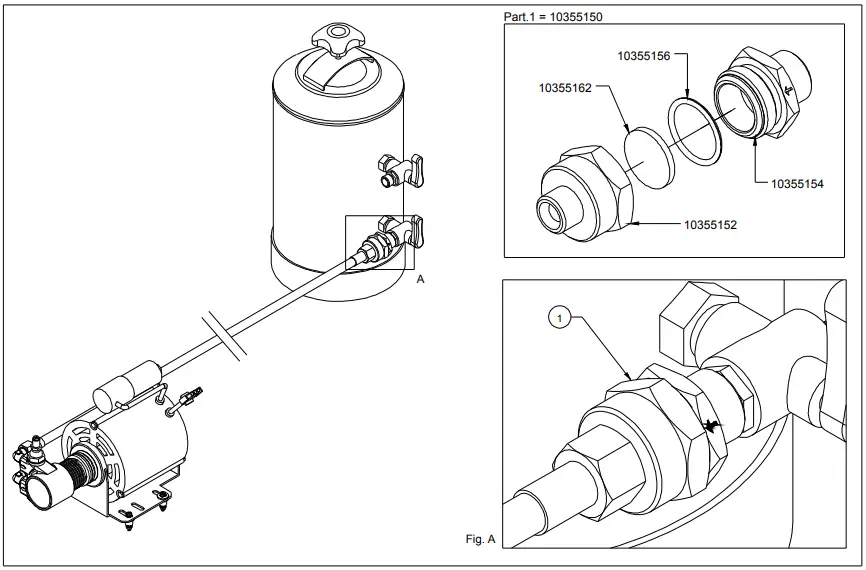 Part.1 = 10355150

10355156

10355162

10355154

10355152

A

1

Fig. A