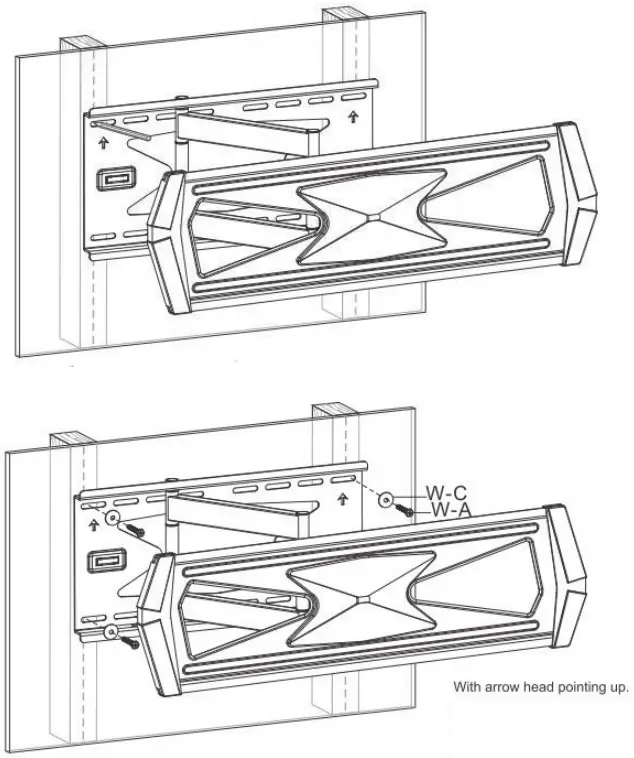 W-C
W-A

With arrow head pointing up.