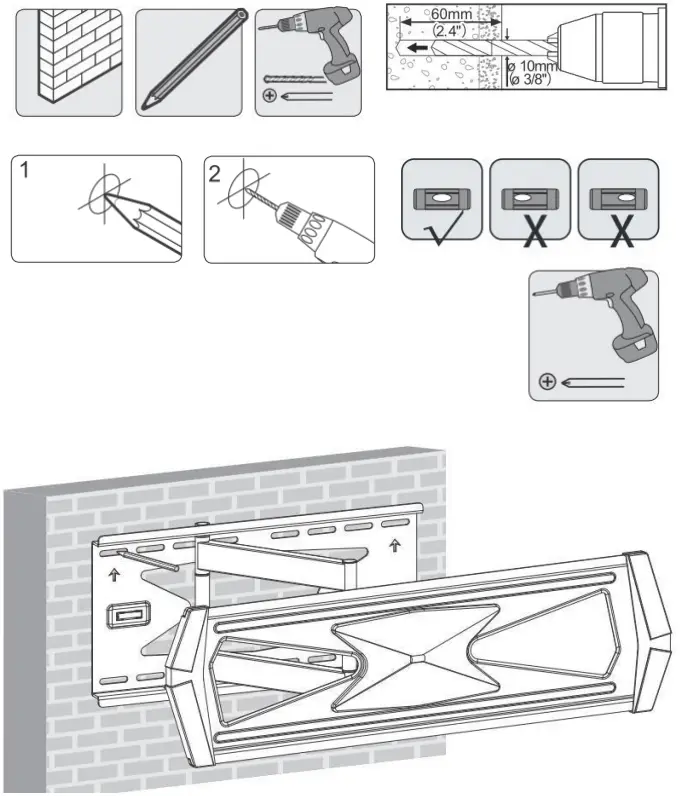 60mm
(2.4")
ø 10mm
(ø 3/8")

1

2