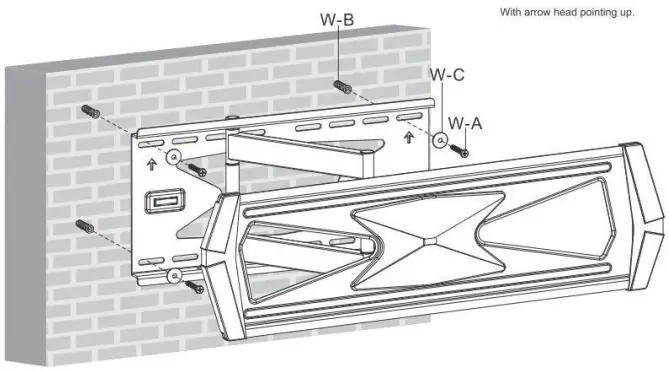 With arrow head pointing up.

W-B

W-C

W-A