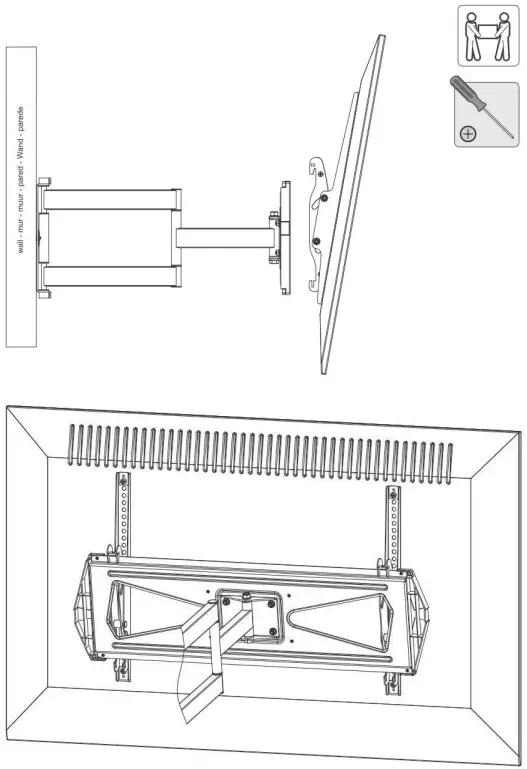 wall - mur - muur - pared - Wand - parede