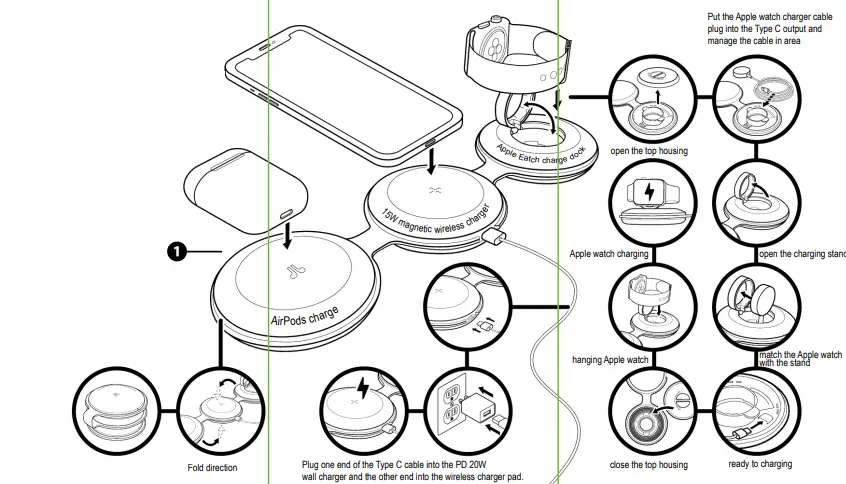 Put the Apple watch charger cable plug into the Type C output and manage the cable in area

Apple Eatch charge dock

15W magnetic wireless charger

1

AirPods charge

open the top housing

Apple watch charging

open the charging stand

hanging Apple watch

match the Apple watch with the stand

Fold direction

Plug one end of the Type C cable into the PD 20W wall charger and the other end into the wireless charger pad.

close the top housing

ready to charging