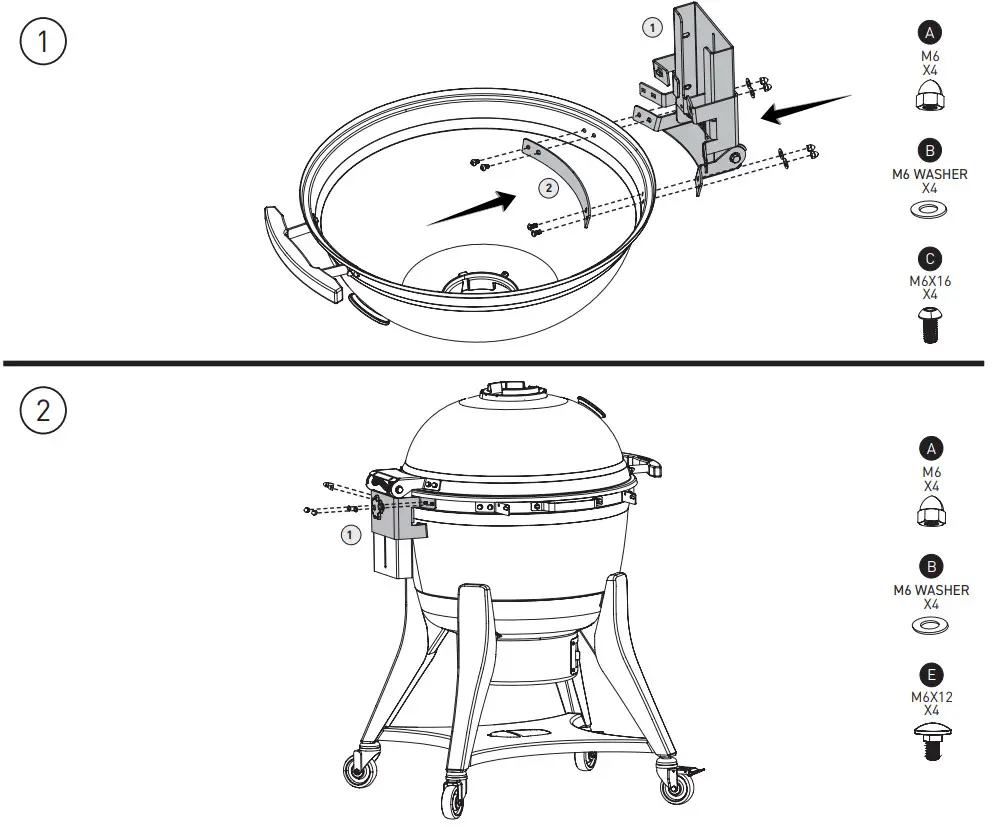 1

1

2

A
M6
X4

B
M6 WASHER
X4

C
M6X16
X4

2

1

A
M6
X4

B
M6 WASHER
X4

E
M6X12
X4