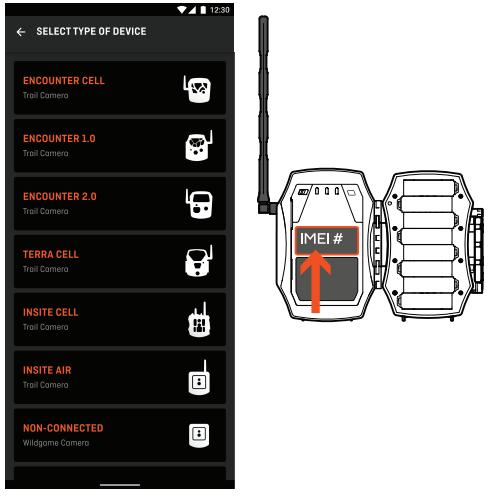 12:30

SELECT TYPE OF DEVICE

ENCOUNTER CELL
Trail Camera

ENCOUNTER 1.0
Trail Camera

ENCOUNTER 2.0
Trail Camera

TERRA CELL
Trail Camera

INSITE CELL
Trail Camera

INSITE AIR
Trail Camera

NON-CONNECTED
Wildgame Camera

IMEI #