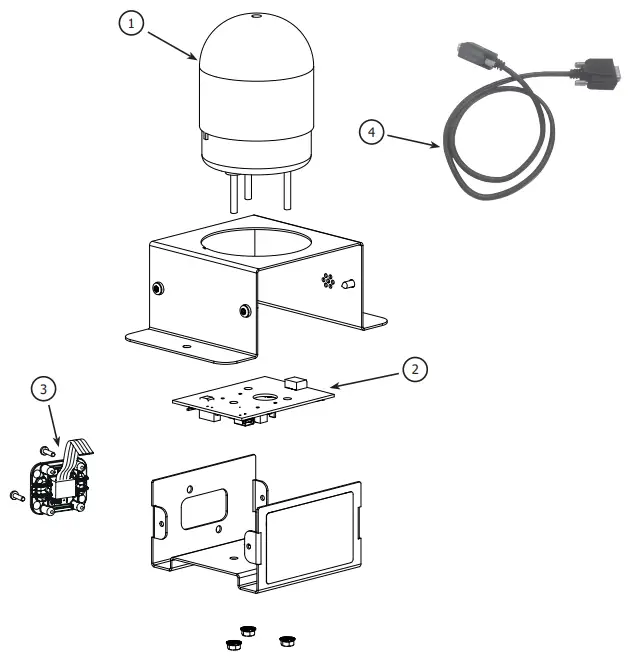 1

4

2

3