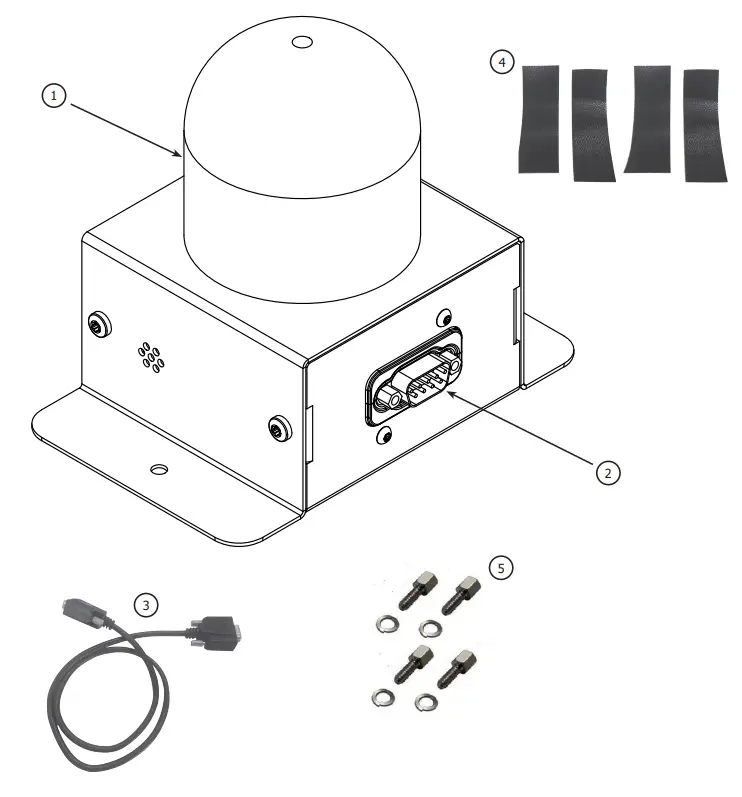 1
4
2
3
5