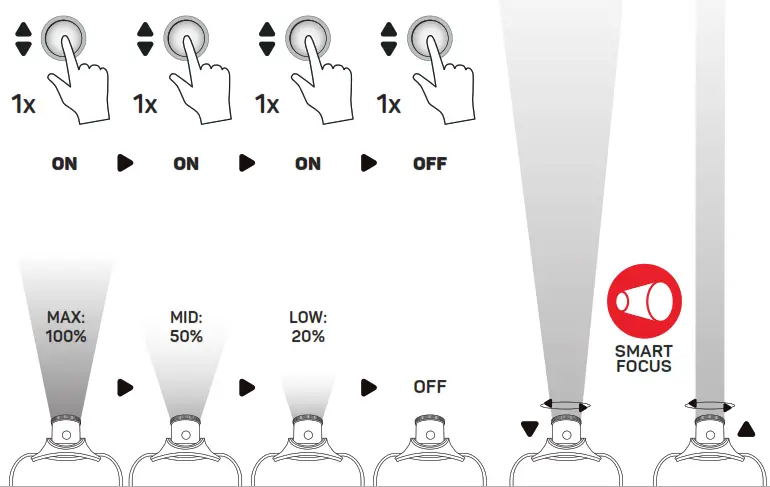 1x 1x 1x 1x

ON ON ON OFF

MAX: 100%

MID: 50%

LOW: 20%

OFF

SMART FOCUS