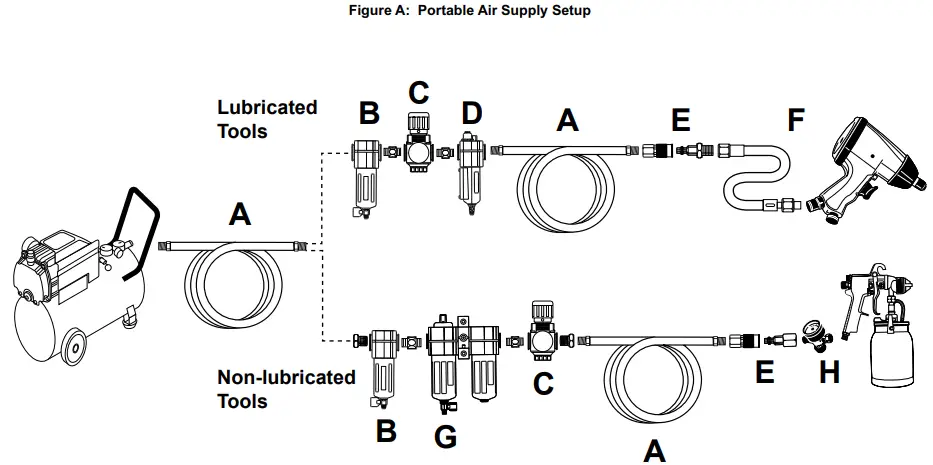 Figure A: Portable Air Supply Setup

Lubricated Tools

B C D A E F

A

Non-lubricated Tools

B G C A E H