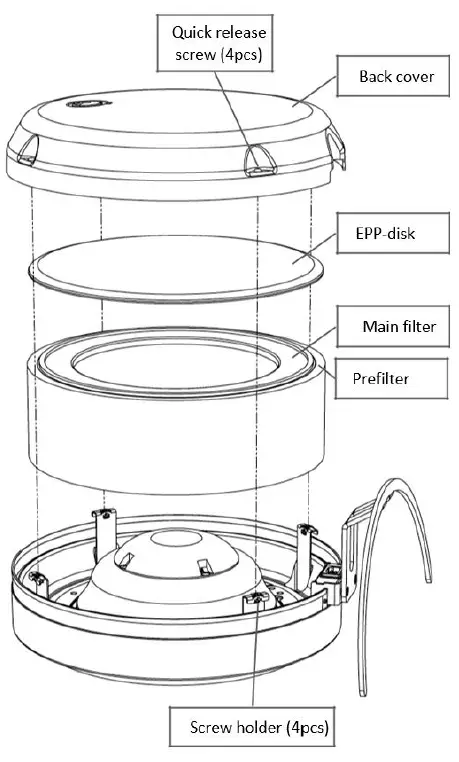 Quick release screw (4pcs)

Back cover

EPP-disk

Main filter

Prefilter

Screw holder (4pcs)