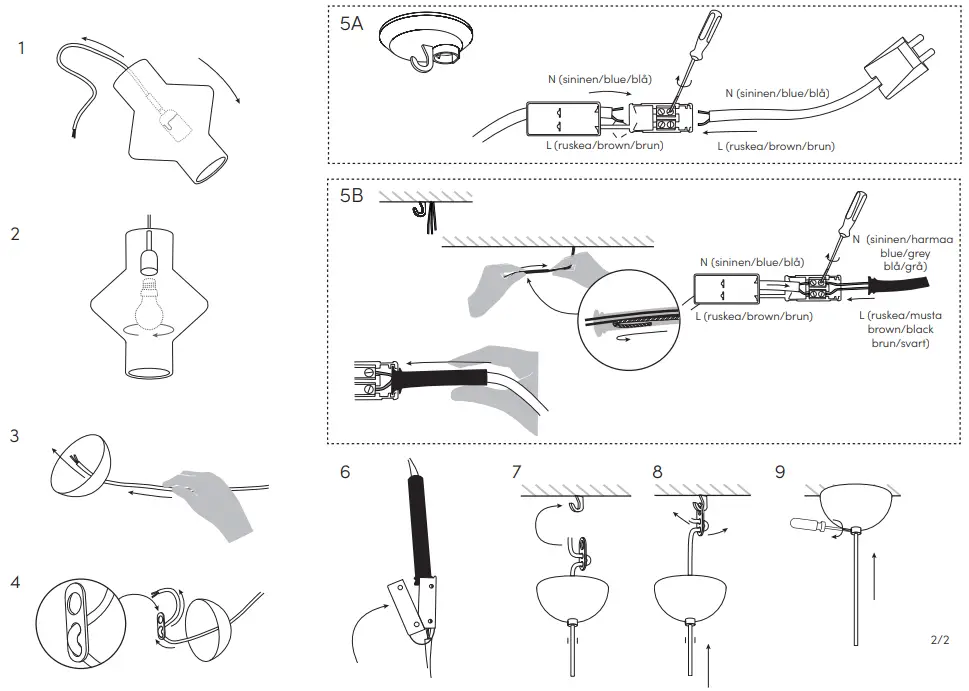 1

2

3

4

5A

N (sininen/blue/blå)

N (sininen/blue/blå)

L (ruskea/brown/brun)

L (ruskea/brown/brun)

5B

N (sininen/blue/blå)

N (sininen/harmaa blue/grey blå/grå)

L (ruskea/brown/brun)

L (ruskea/musta brown/black brun/svart)

6

7

8

9

2/2