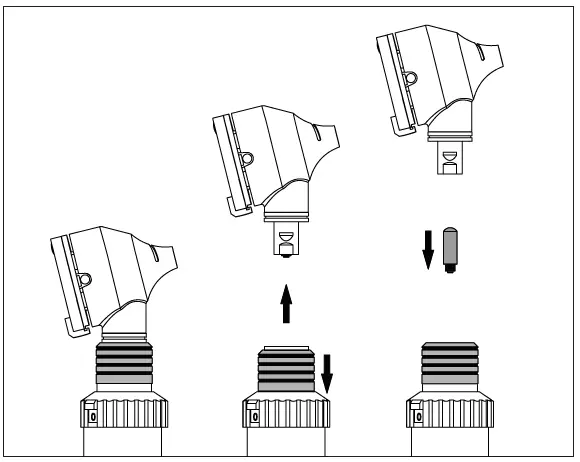 0

0

0